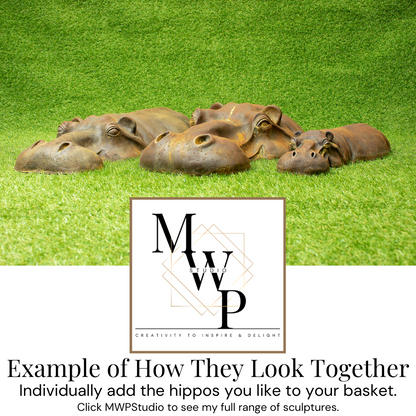 MWP
STUDIO
CREATIVITY TO INSPIRE & DELIGHT

Example of How They Look Together
Individually add the hippos you like to your basket.
Click MWPStudio to see my full range of sculptures.