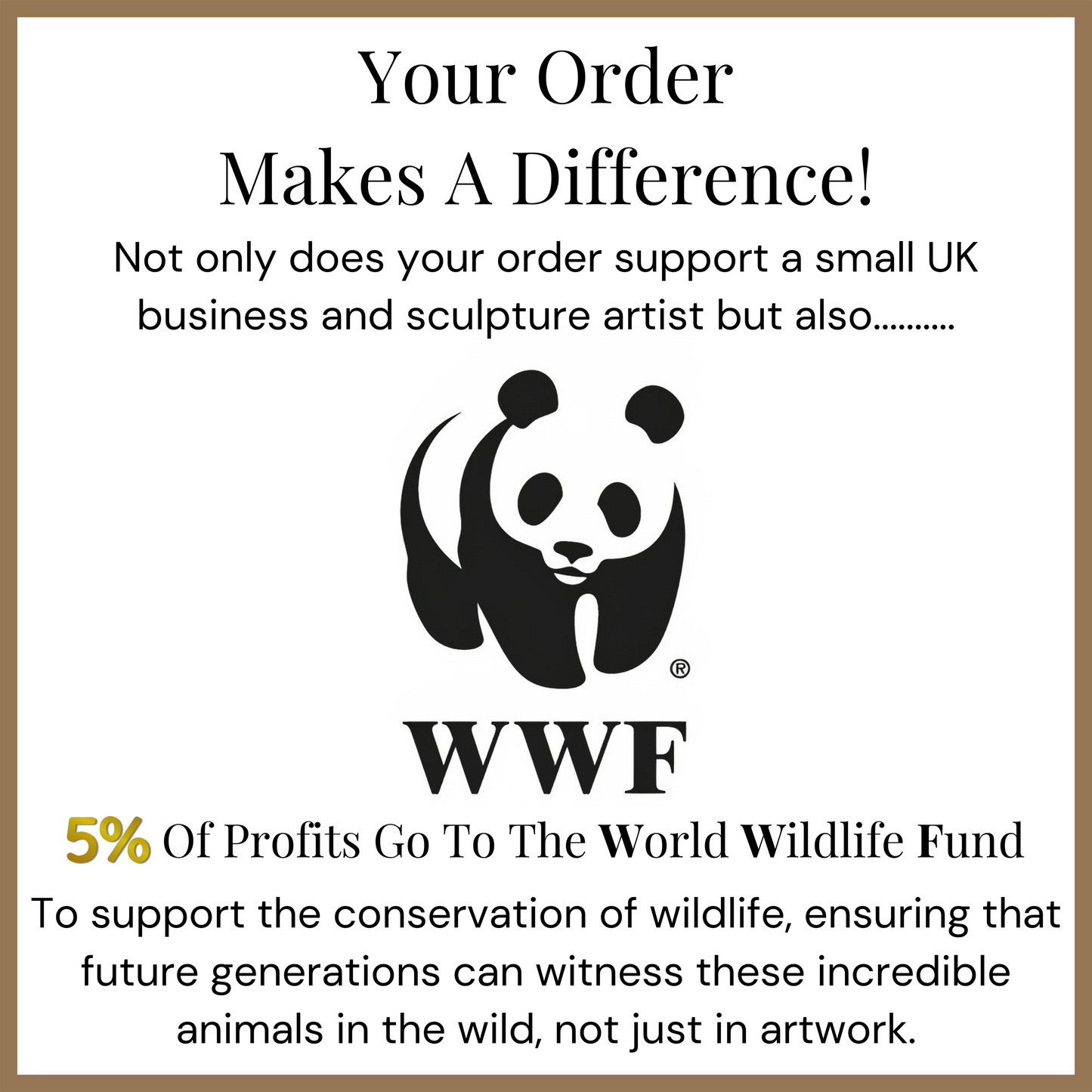 Your Order
Makes A Difference!

Not only does your order support a small UK business and sculpture artist but also..........

®

WWF

5% Of Profits Go To The World Wildlife Fund

To support the conservation of wildlife, ensuring that future generations can witness these incredible animals in the wild, not just in artwork.