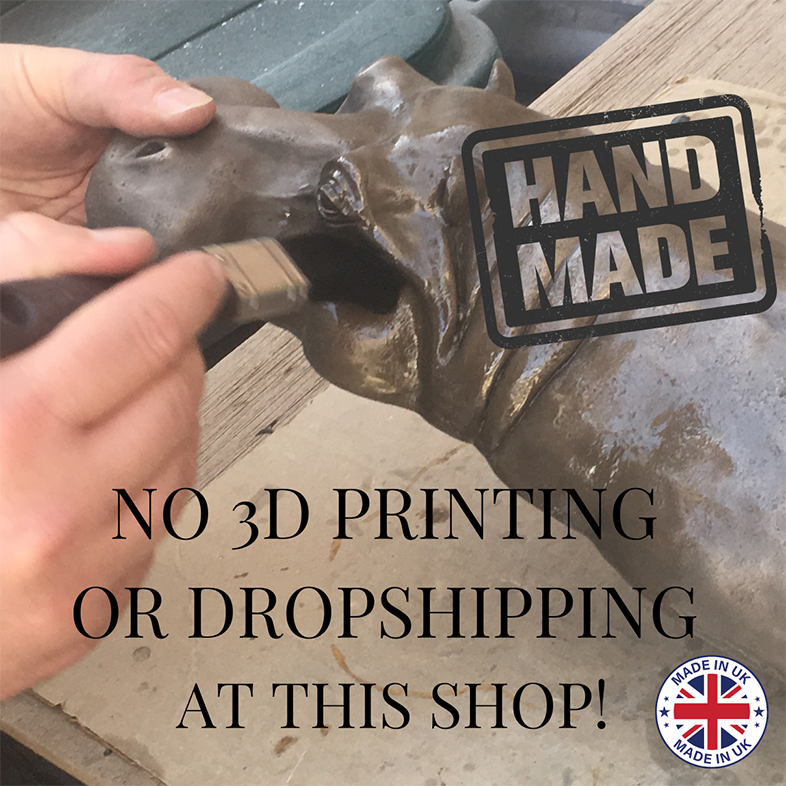 HAND MADE

NO 3D PRINTING OR DROPSHIPPING AT THIS SHOP!

MADE IN UK
MADE IN UK