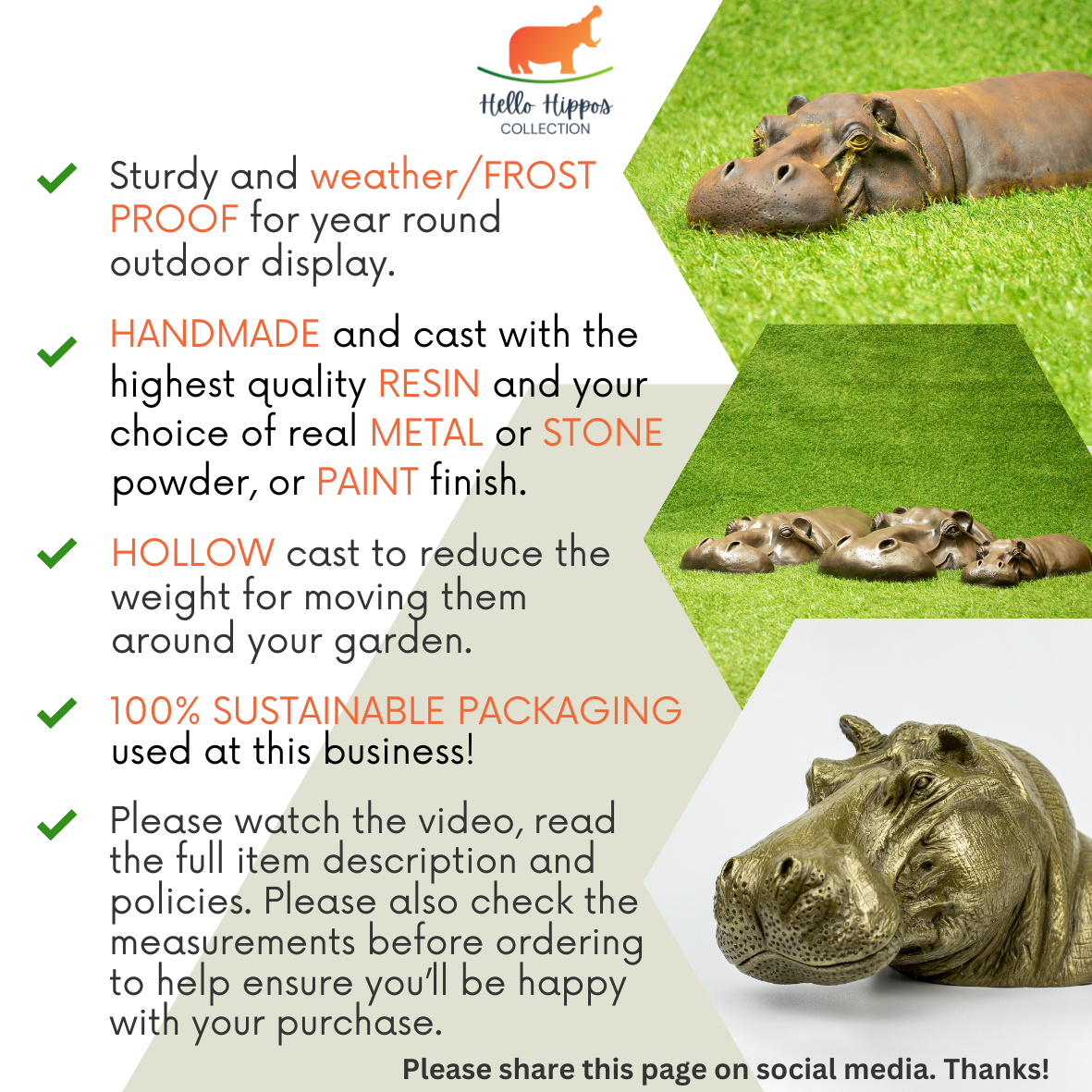 Hello Hippos
COLLECTION

Sturdy and weather/FROST PROOF for year round outdoor display.

HANDMADE and cast with the highest quality RESIN and your choice of real METAL or STONE powder, or PAINT finish.

HOLLOW cast to reduce the weight for moving them around your garden.

100% SUSTAINABLE PACKAGING used at this business!

Please watch the video, read the full item description and policies. Please also check the measurements before ordering to help ensure you'll be happy with your purchase.

Please share this page on social media. Thanks!