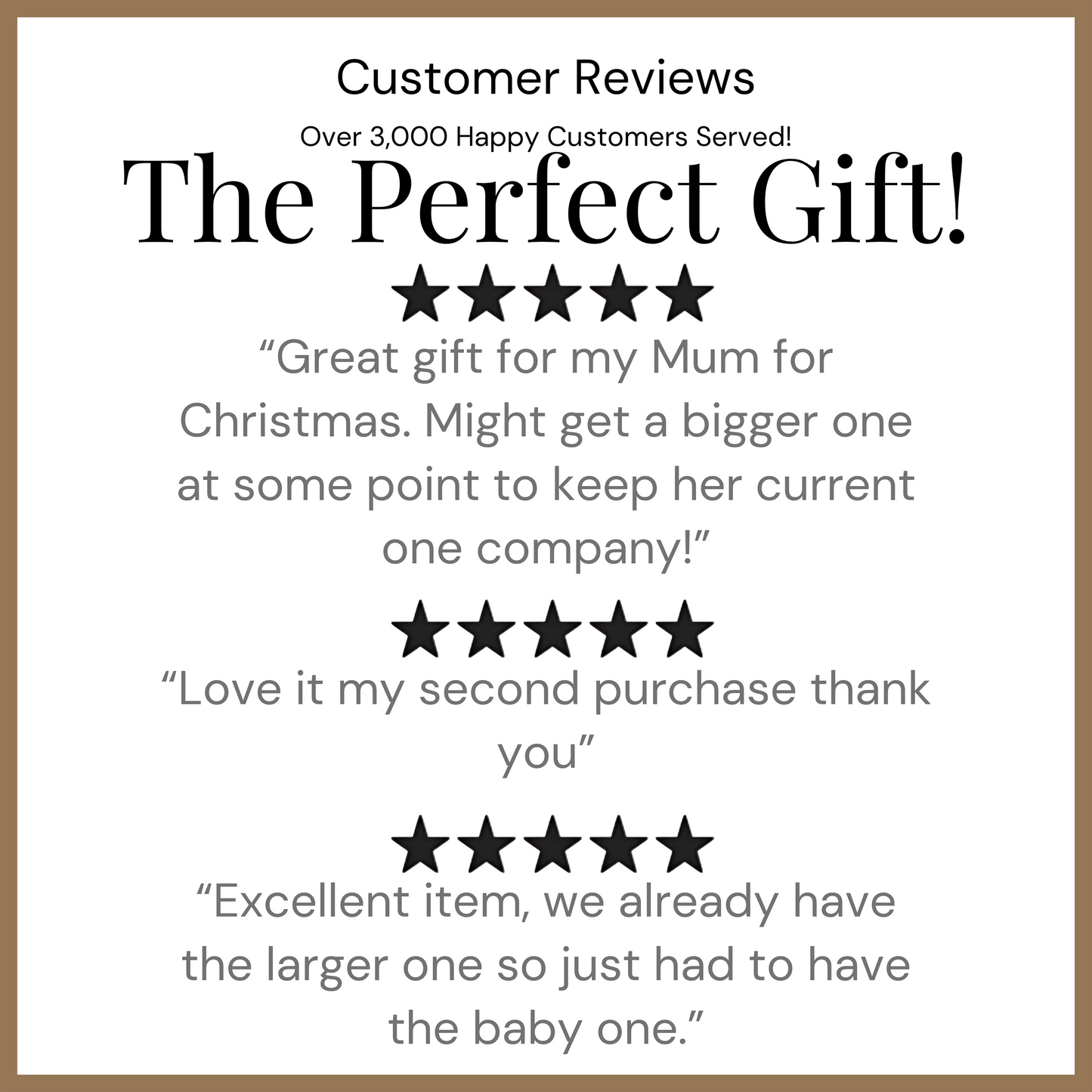 Customer Reviews

Over 3,000 Happy Customers Served!

The Perfect Gift!

★★★★★

“Great gift for my Mum for Christmas. Might get a bigger one at some point to keep her current one company!”

★★★★★

“Love it my second purchase thank you”

★★★★★

“Excellent item, we already have the larger one so just had to have the baby one.”