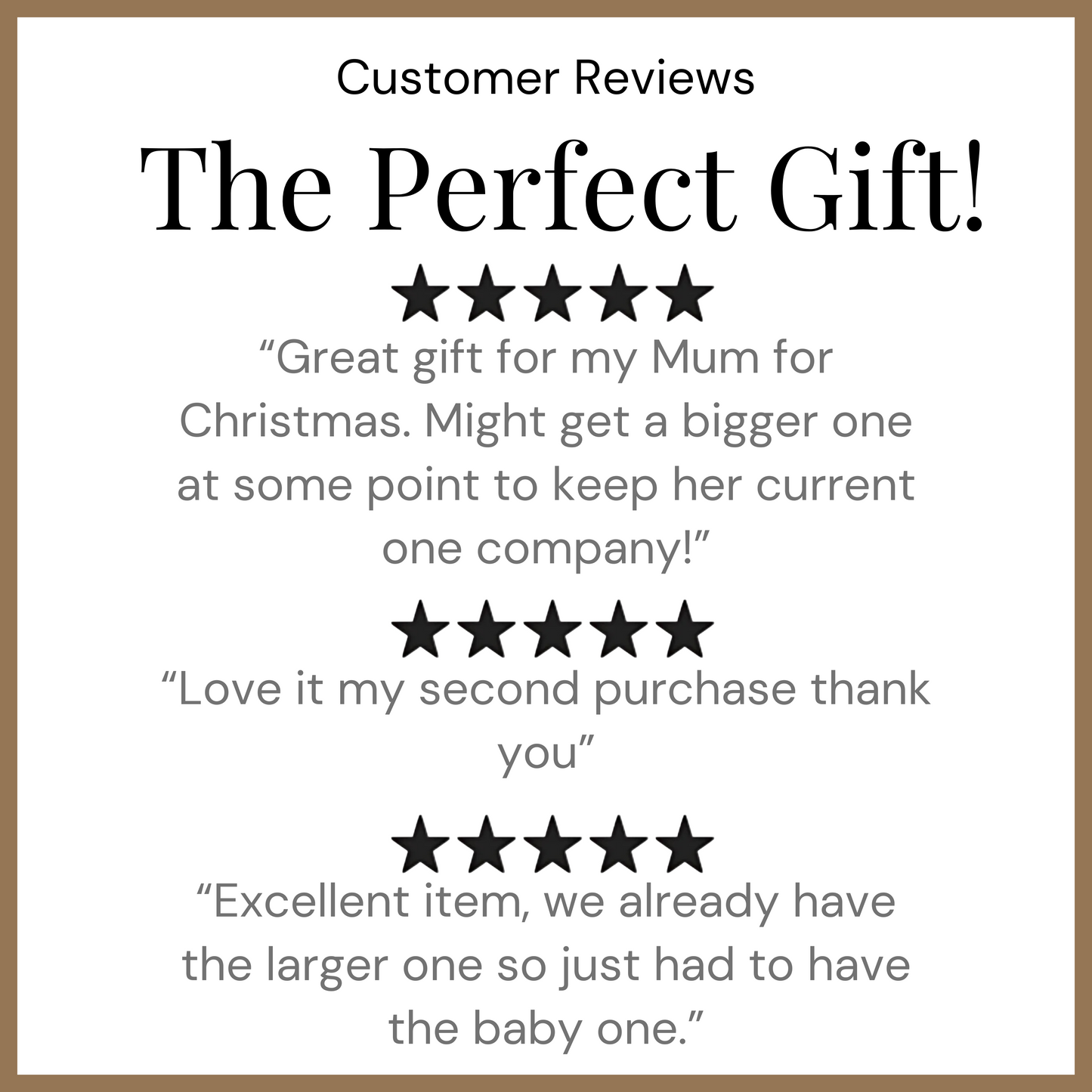 Customer Reviews

The Perfect Gift!

★★★★★

“Great gift for my Mum for Christmas. Might get a bigger one at some point to keep her current one company!”

★★★★★

“Love it my second purchase thank you”

★★★★★

“Excellent item, we already have the larger one so just had to have the baby one.”