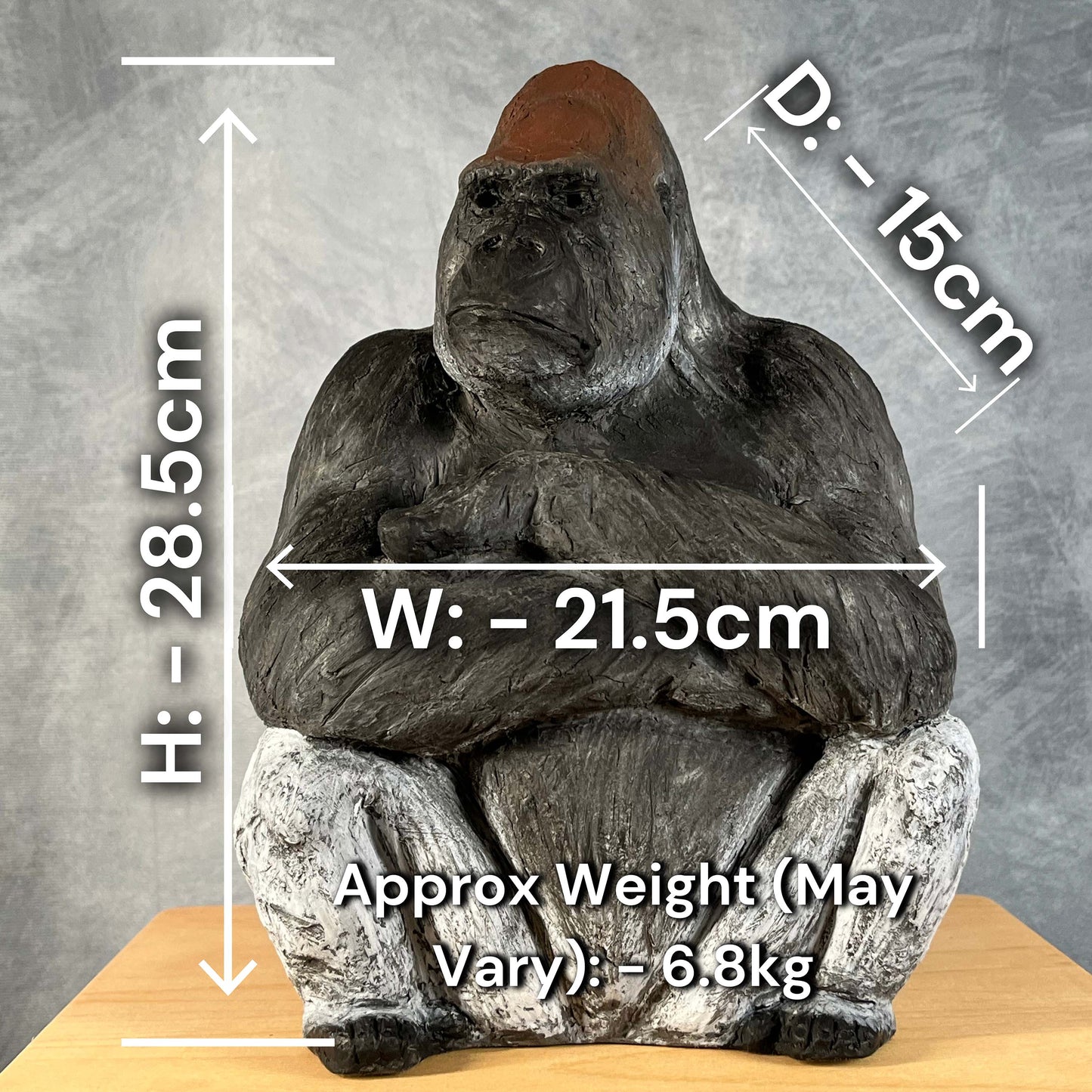 H: - 28.5cm

D: - 15cm

W: - 21.5cm

Approx Weight (May Vary): - 6.8kg