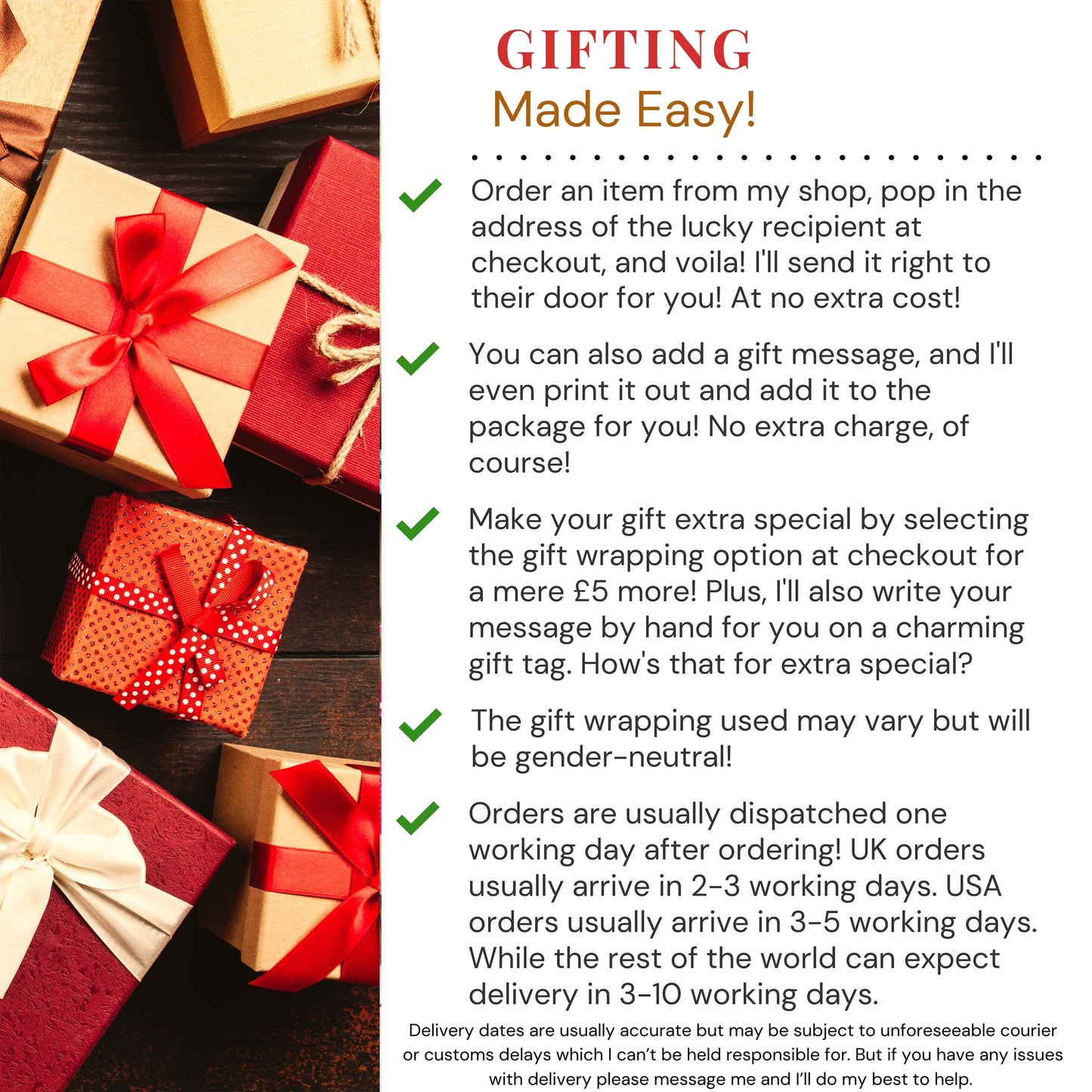 GIFTING
Made Easy!

Order an item from my shop, pop in the address of the lucky recipient at checkout, and voila! I'll send it right to their door for you! At no extra cost!

You can also add a gift message, and I'll even print it out and add it to the package for you! No extra charge, of course!

Make your gift extra special by selecting the gift wrapping option at checkout for a mere £5 more! Plus, I'll also write your message by hand for you on a charming gift tag. How's that for extra special?

The gift wrapping used may vary but will be gender-neutral!

Orders are usually dispatched one working day after ordering! UK orders usually arrive in 2-3 working days. USA orders usually arrive in 3-5 working days. While the rest of the world can expect delivery in 3-10 working days.

Delivery dates are usually accurate but may be subject to unforeseeable courier or customs delays which I can't be held responsible for. But if you have any issues with delivery please message me and I'll do my best to help.