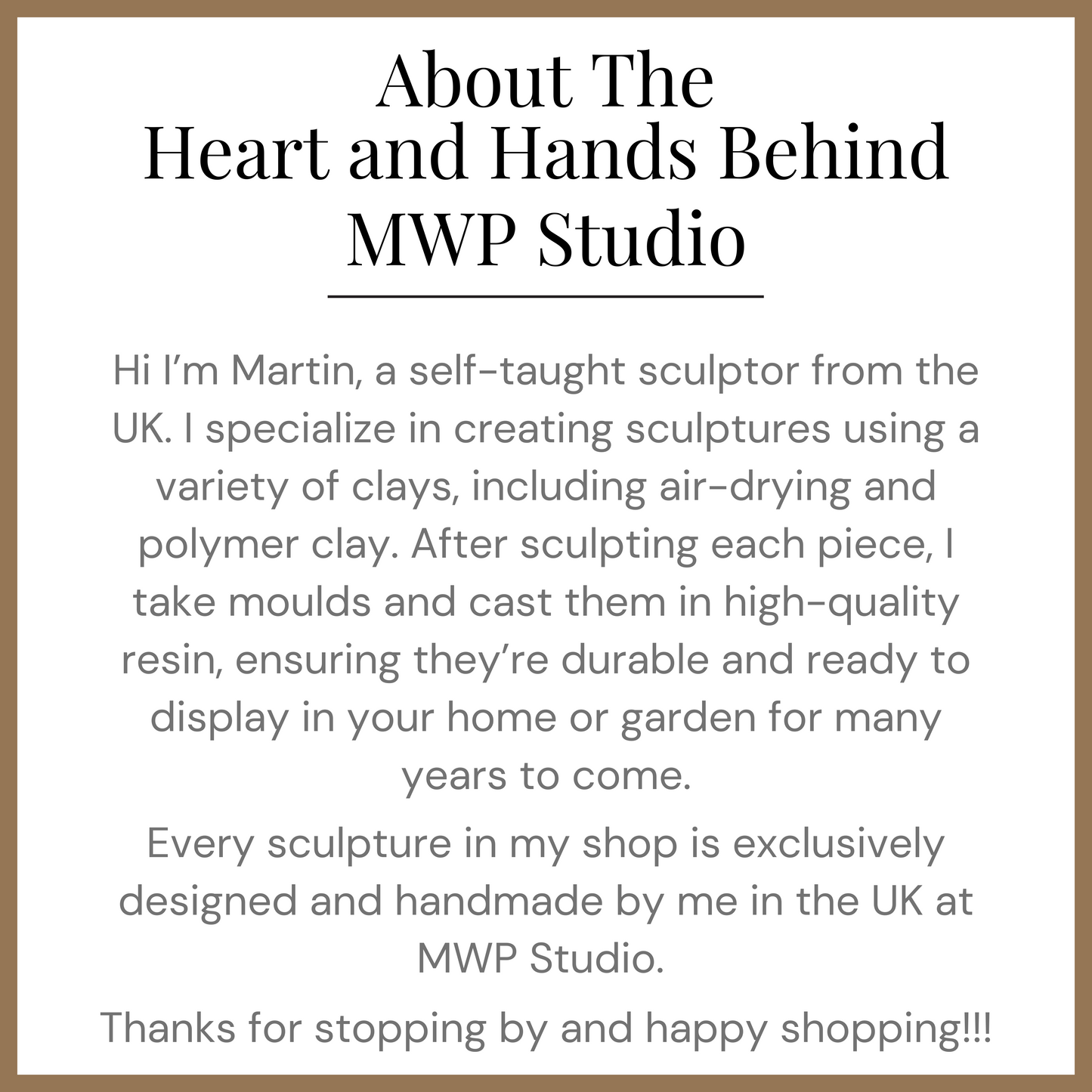 About The
Heart and Hands Behind
MWP Studio

Hi I’m Martin, a self-taught sculptor from the UK. I specialize in creating sculptures using a variety of clays, including air-drying and polymer clay. After sculpting each piece, I take moulds and cast them in high-quality resin, ensuring they’re durable and ready to display in your home or garden for many years to come.

Every sculpture in my shop is exclusively designed and handmade by me in the UK at MWP Studio.

Thanks for stopping by and happy shopping!!!